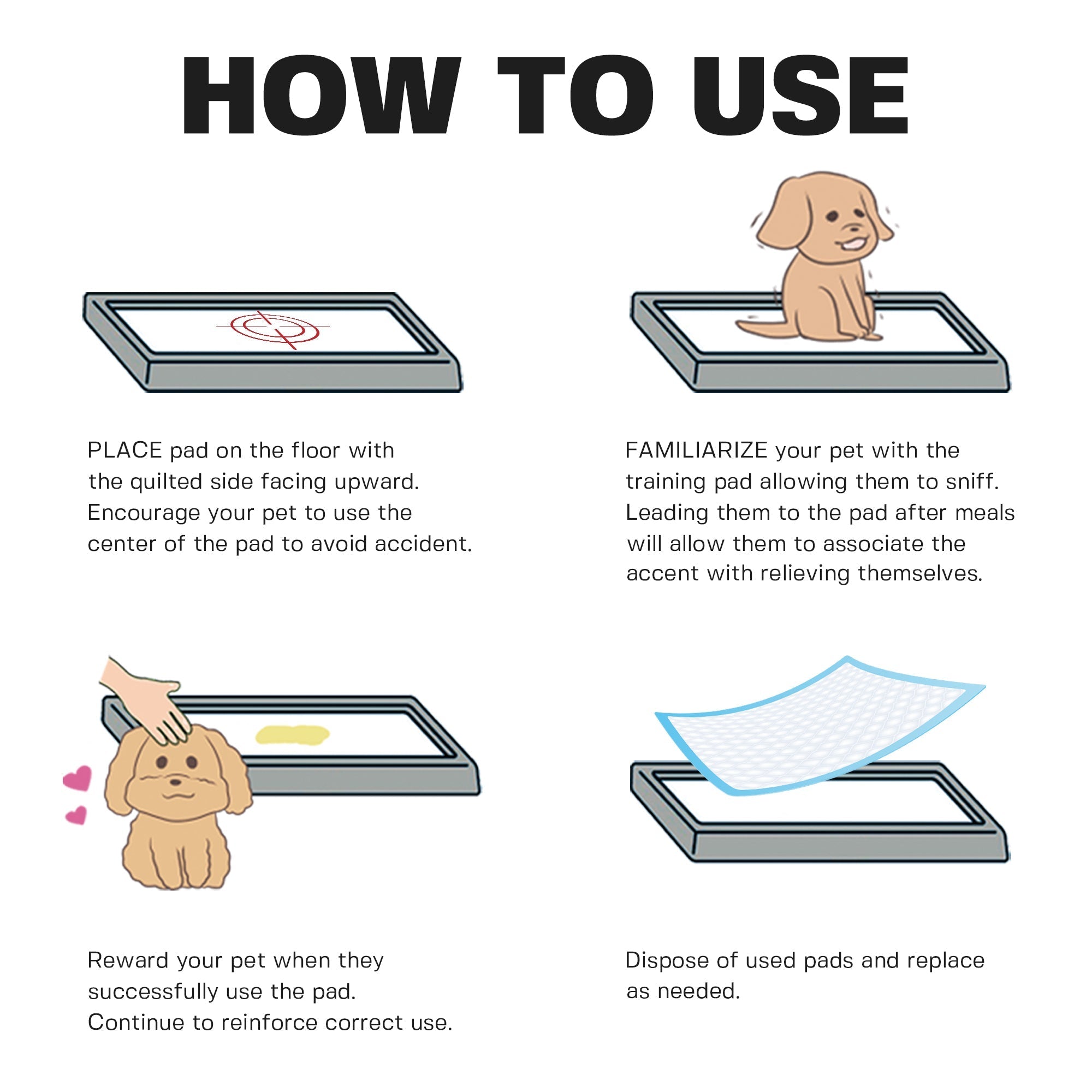 HOW TO USE

PLACE pad on the floor with the quilted side facing upward. Encourage your pet to use the center of the pad to avoid accident.

FAMILIARIZE your pet with the training pad allowing them to sniff. Leading them to the pad after meals will allow them to associate the accent with relieving themselves.

Reward your pet when they successfully use the pad. Continue to reinforce correct use.

Dispose of used pads and replace as needed.