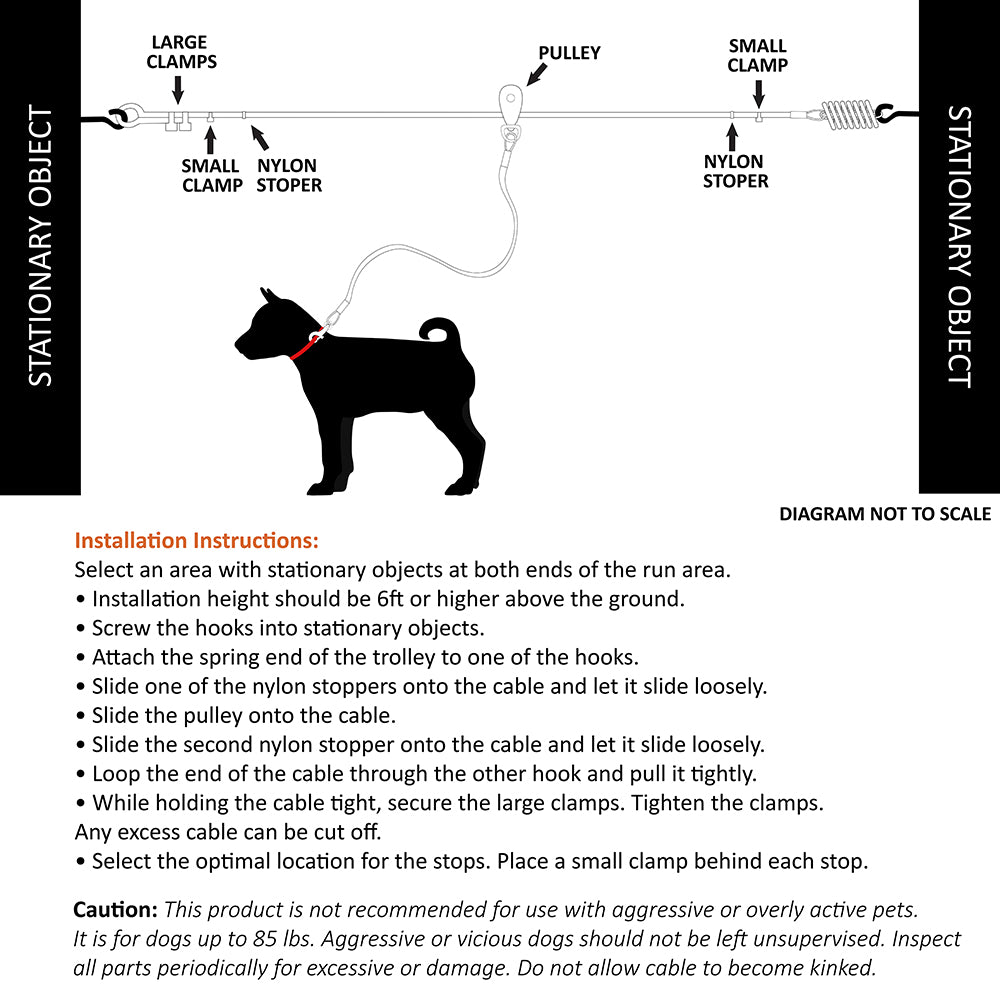 STATIONARY OBJECT

LARGE CLAMPS

SMALL CLAMP

NYLON STOPER

PULLEY

SMALL CLAMP

NYLON STOPER

STATIONARY OBJECT

DIAGRAM NOT TO SCALE

Installation Instructions:
Select an area with stationary objects at both ends of the run area.
• Installation height should be 6ft or higher above the ground.
• Screw the hooks into stationary objects.
• Attach the spring end of the trolley to one of the hooks.
• Slide one of the nylon stoppers onto the cable and let it slide loosely.
• Slide the pulley onto the cable.
• Slide the second nylon stopper onto the cable and let it slide loosely.
• Loop the end of the cable through the other hook and pull it tightly.
• While holding the cable tight, secure the large clamps. Tighten the clamps.
Any excess cable can be cut off.
• Select the optimal location for the stops. Place a small clamp behind each stop.

Caution: This product is not recommended for use with aggressive or overly active pets. It is for dogs up to 85 lbs. Aggressive or vicious dogs should not be left unsupervised. Inspect all parts periodically for excessive or damage. Do not allow cable to become kinked.