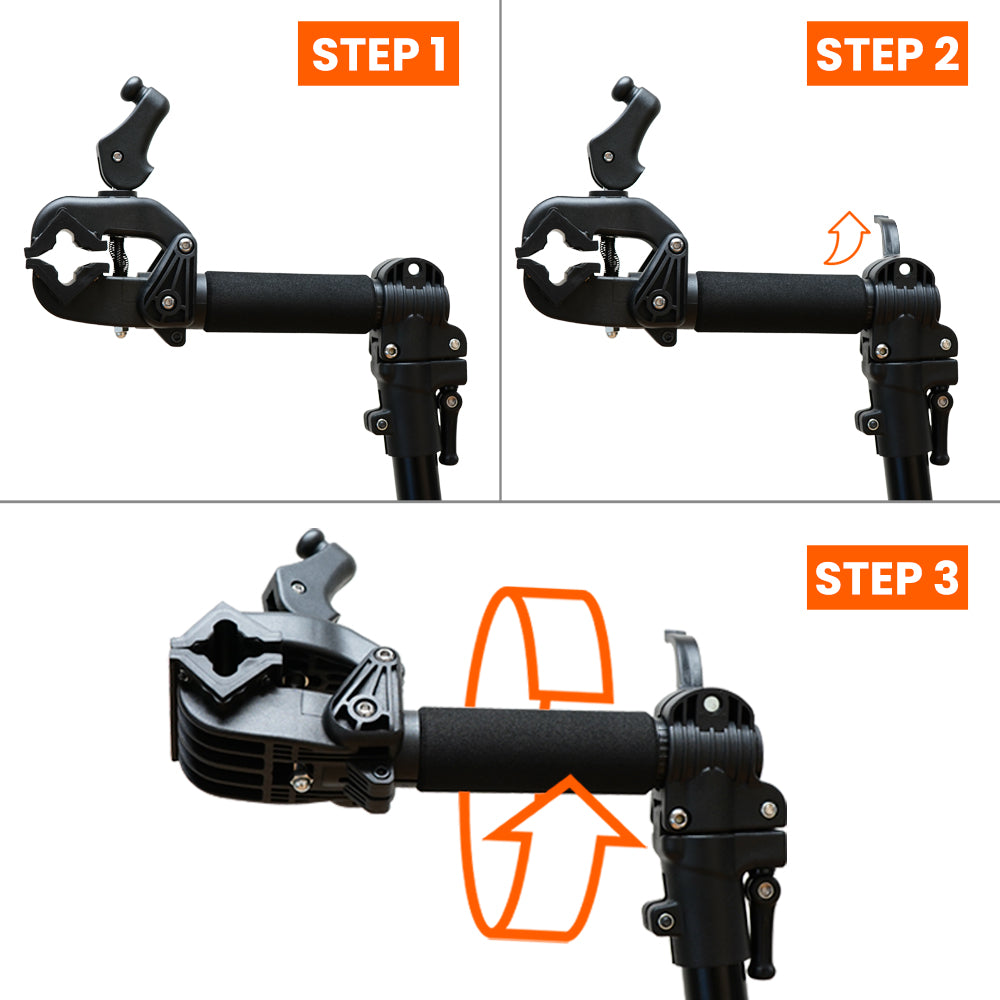 STEP 1

STEP 2

STEP 3