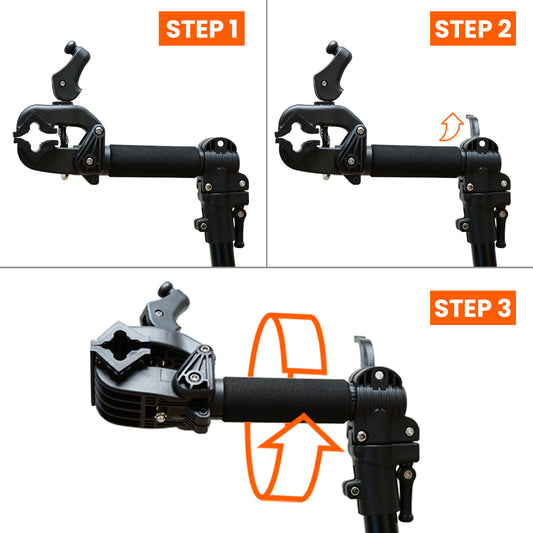 STEP 1

STEP 2

STEP 3