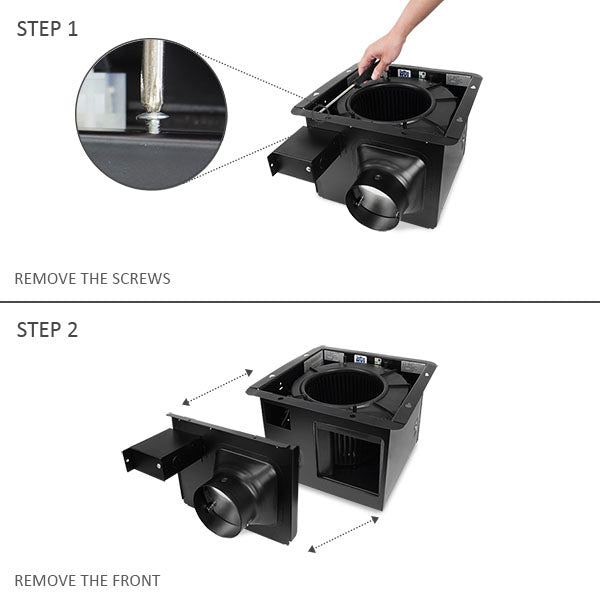 STEP 1

REMOVE THE SCREWS

STEP 2

REMOVE THE FRONT