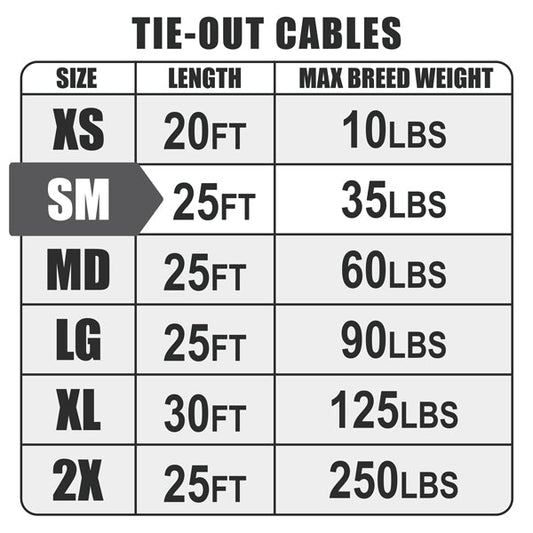 TIE-OUT CABLES

| SIZE | LENGTH | MAX BREED WEIGHT |
|---|---|---|
| XS | 20FT | 10LBS |
| SM | 25FT | 35LBS |
| MD | 25FT | 60LBS |
| LG | 25FT | 90LBS |
| XL | 30FT | 125LBS |
| 2X | 25FT | 250LBS |